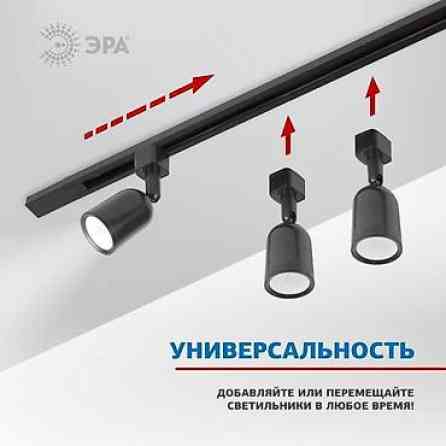 ЭРА

УНИВЕРСАЛЬНОСТЬ

ДОБАВЛЯЙТЕ ИЛИ ПЕРЕМЕЩАЙТЕ СВЕТИЛЬНИКИ В ЛЮБОЕ ВРЕМЯ!