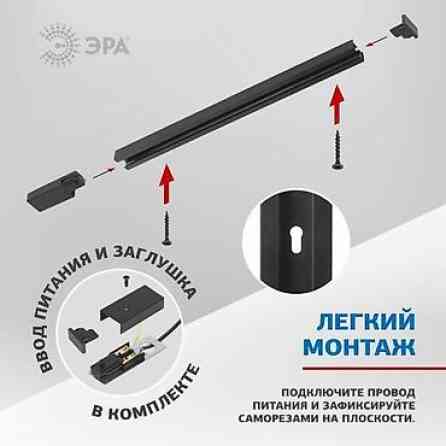 ЭРА

ВВОД ПИТАНИЯ И ЗАГЛУШКА
В КОМПЛЕКТЕ

ЛЕГКИЙ МОНТАЖ

ПОДКЛЮЧИТЕ ПРОВОД ПИТАНИЯ И ЗАФИКСИРУЙТЕ САМОРЕЗАМИ НА ПЛОСКОСТИ.