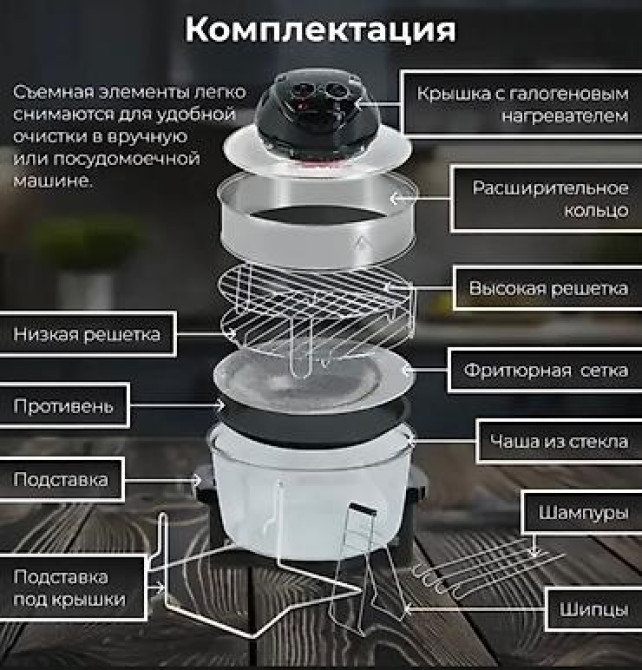 Комплектация

Съемная элементы легко снимаются для удобной очистки в вручную или посудомоечной машине.

Крышка с галогеновым нагревателем

Расширительное кольцо

Высокая решетка

Низкая решетка

Фритюрная сетка

Противень

Чаша из стекла

Подставка

Шампуры

Подставка под крышки

Шипцы