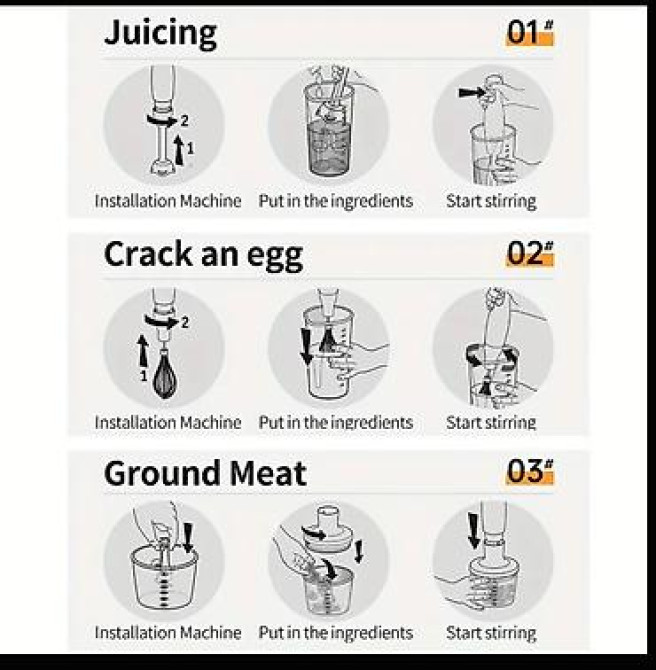 Juicing 01#

2
1

Installation Machine Put in the ingredients Start stirring

Crack an egg 02#

2
1

Installation Machine Put in the ingredients Start stirring

Ground Meat 03#

Installation Machine Put in the ingredients Start stirring