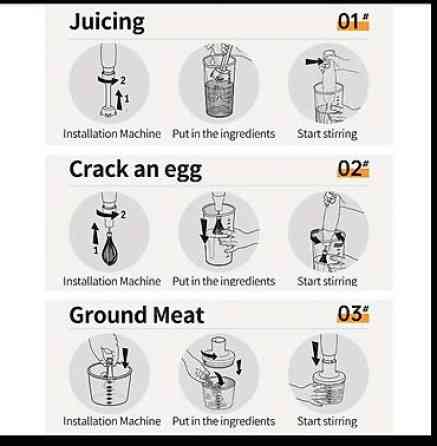 Juicing 01#

2
1

Installation Machine Put in the ingredients Start stirring

Crack an egg 02#

2
1

Installation Machine Put in the ingredients Start stirring

Ground Meat 03#

Installation Machine Put in the ingredients Start stirring