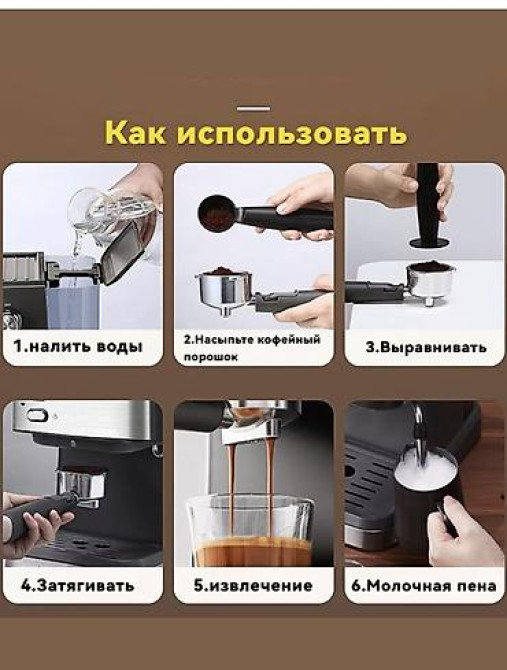 Как использовать

1.налить воды

2.Насыпьте кофейный порошок

3.Выравнивать

4.Затягивать

5.извлечение

6.Молочная пена