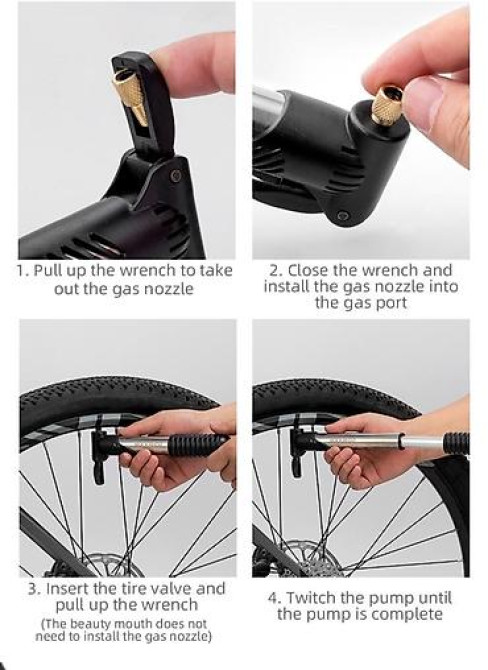 1. Pull up the wrench to take out the gas nozzle

2. Close the wrench and install the gas nozzle into the gas port

3. Insert the tire valve and pull up the wrench
(The beauty mouth does not need to install the gas nozzle)

4. Twitch the pump until the pump is complete