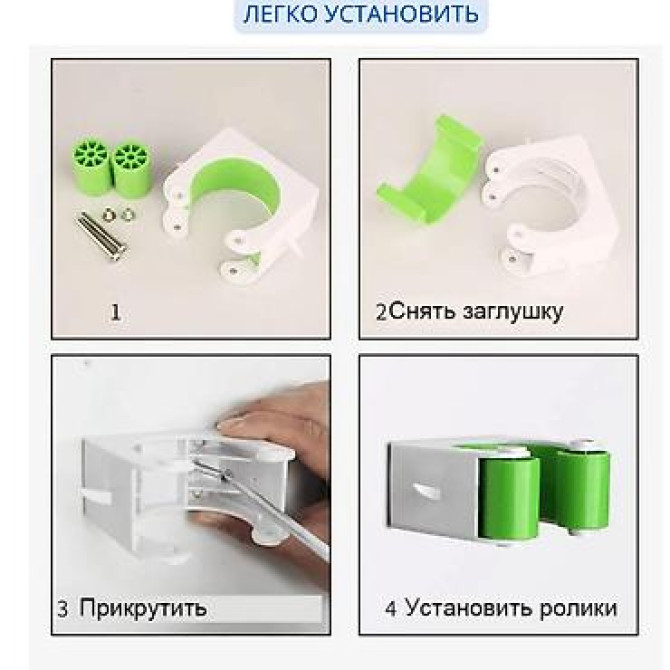 ЛЕГКО УСТАНОВИТЬ

1

2Снять заглушку

3 Прикрутить

4 Установить ролики