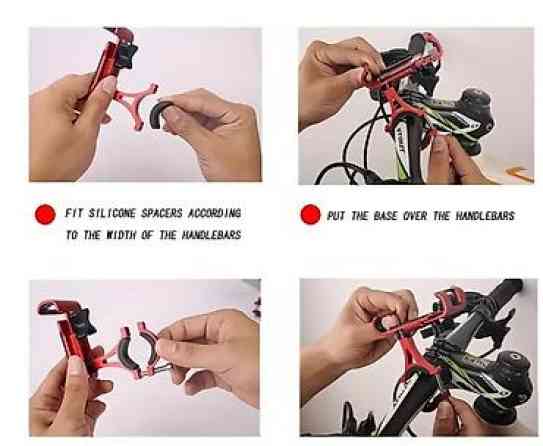 FIT SILICONE SPACERS ACCORDING TO THE WIDTH OF THE HANDLEBARS

PUT THE BASE OVER THE HANDLEBARS