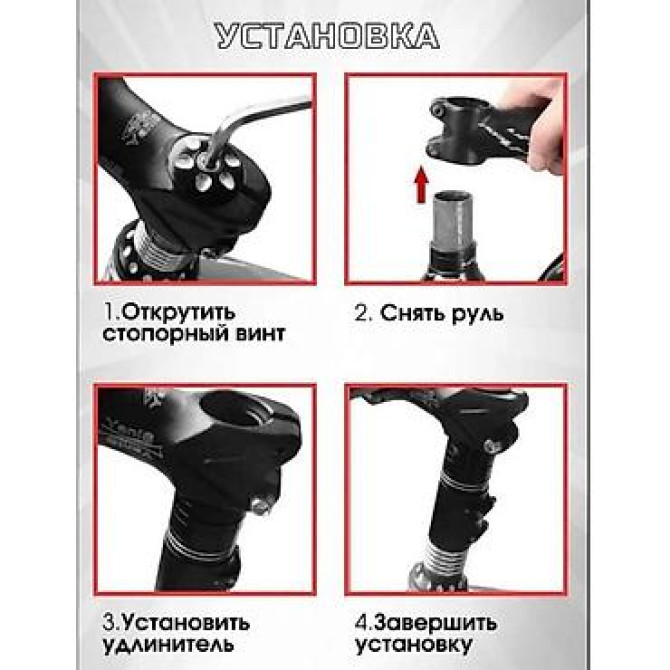 УСТАНОВКА

1.Открутить стопорный винт

2. Снять руль

3.Установить удлинитель

4.Завершить установку