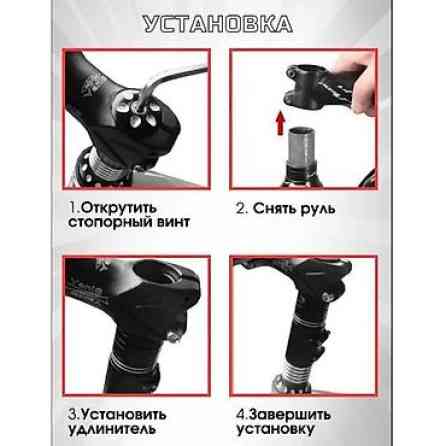 УСТАНОВКА

1.Открутить стопорный винт

2. Снять руль

3.Установить удлинитель

4.Завершить установку